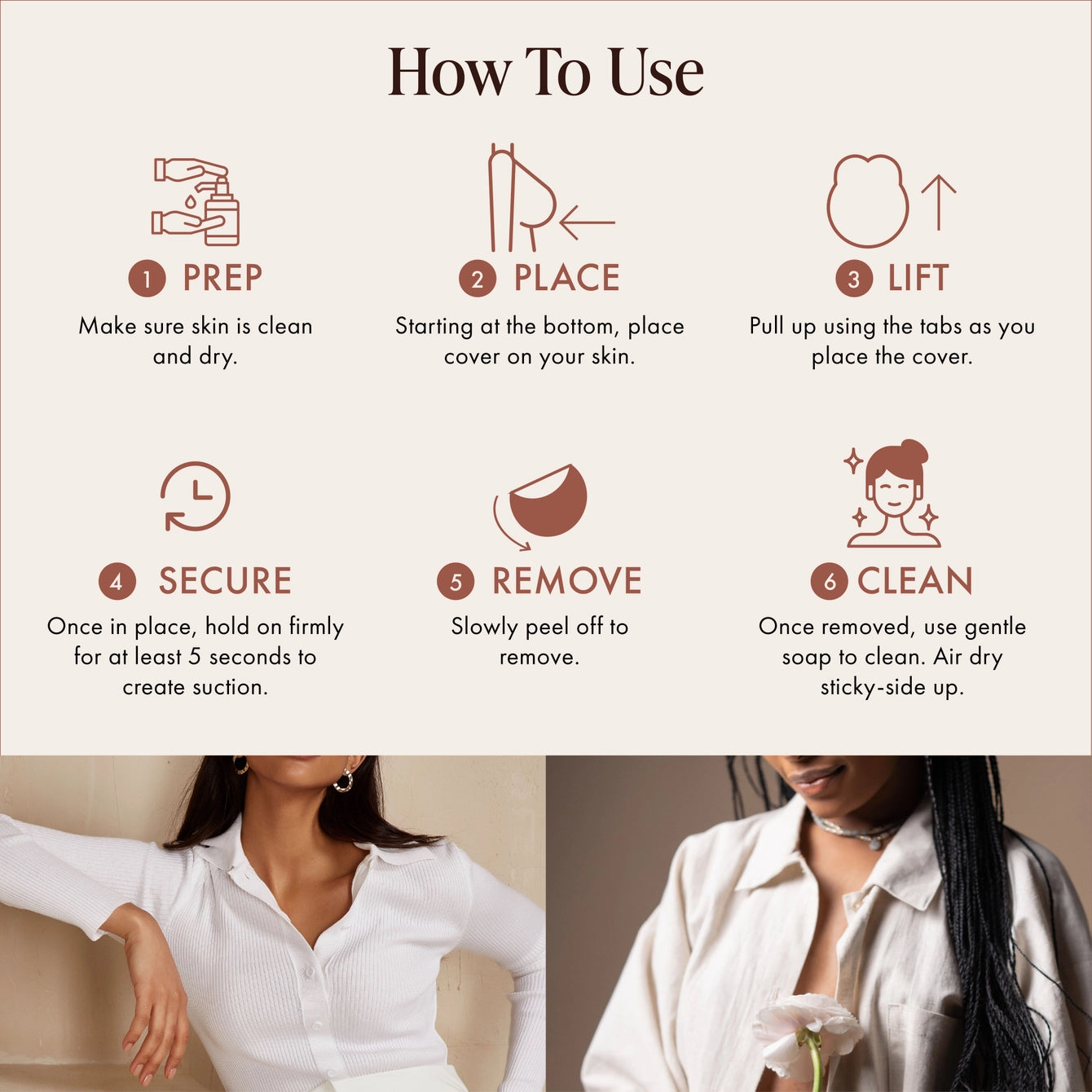 How To Use

1 PREP
Make sure skin is clean and dry.

2 PLACE
Starting at the bottom, place cover on your skin.

3 LIFT
Pull up using the tabs as you place the cover.

4 SECURE
Once in place, hold on firmly for at least 5 seconds to create suction.

5 REMOVE
Slowly peel off to remove.

6 CLEAN
Once removed, use gentle soap to clean. Air dry sticky-side up.